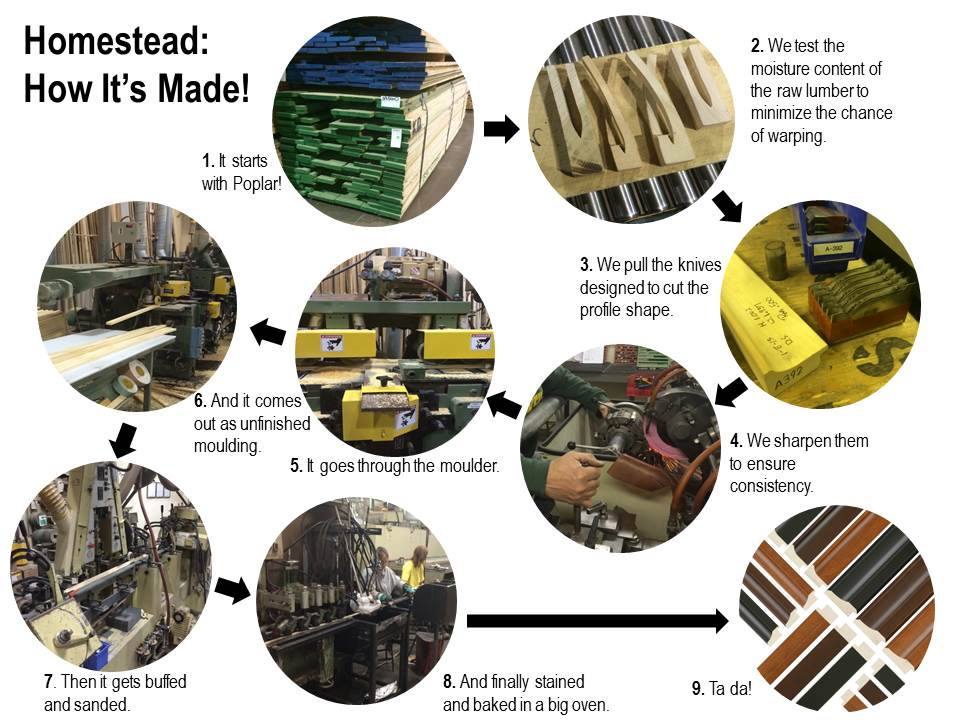 Homestead:
How It's Made!

1. It starts with Poplar!

2. We test the moisture content of the raw lumber to minimize the chance of warping.

3. We pull the knives designed to cut the profile shape.

A-392

A392

4. We sharpen them to ensure consistency.

5. It goes through the moulder.

6. And it comes out as unfinished moulding.

7. Then it gets buffed and sanded.

8. And finally stained and baked in a big oven.

9. Ta da!